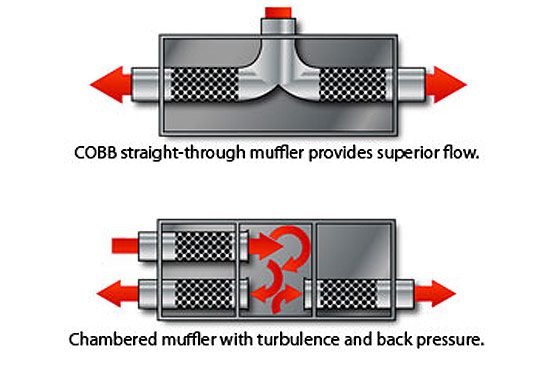 COBB straight-through muffler provides superior flow.

Chambered muffler with turbulence and back pressure.